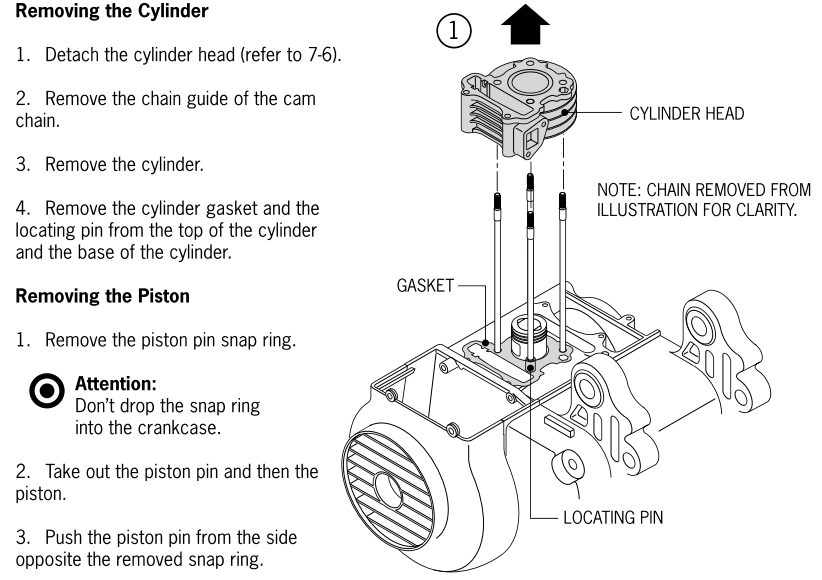 **Removing the Cylinder**

1. Detach the cylinder head (refer to 7-6).

2. Remove the chain guide of the cam chain.

3. Remove the cylinder.

4. Remove the cylinder gasket and the locating pin from the top of the cylinder and the base of the cylinder.

**Removing the Piston**

1. Remove the piston pin snap ring.

**Attention:**
Don't drop the snap ring into the crankcase.

2. Take out the piston pin and then the piston.

3. Push the piston pin from the side opposite the removed snap ring.

①

CYLINDER HEAD

NOTE: CHAIN REMOVED FROM ILLUSTRATION FOR CLARITY.

GASKET

LOCATING PIN