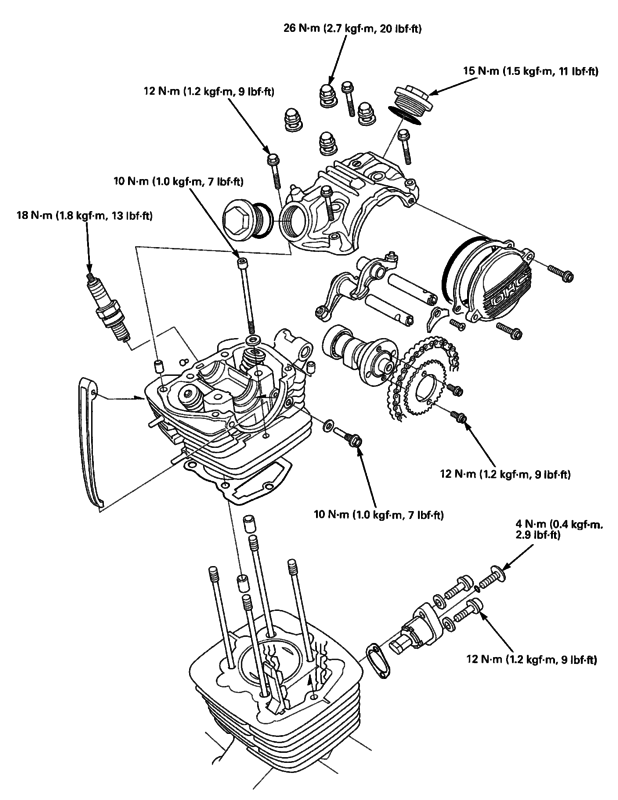 26 N·m (2.7 kgf·m, 20 lbf·ft)

15 N·m (1.5 kgf·m, 11 lbf·ft)

12 N·m (1.2 kgf·m, 9 lbf·ft)

10 N·m (1.0 kgf·m, 7 lbf·ft)

18 N·m (1.8 kgf·m, 13 lbf·ft)

OHC

12 N·m (1.2 kgf·m, 9 lbf·ft)

10 N·m (1.0 kgf·m, 7 lbf·ft)

4 N·m (0.4 kgf·m, 2.9 lbf·ft)

12 N·m (1.2 kgf·m, 9 lbf·ft)